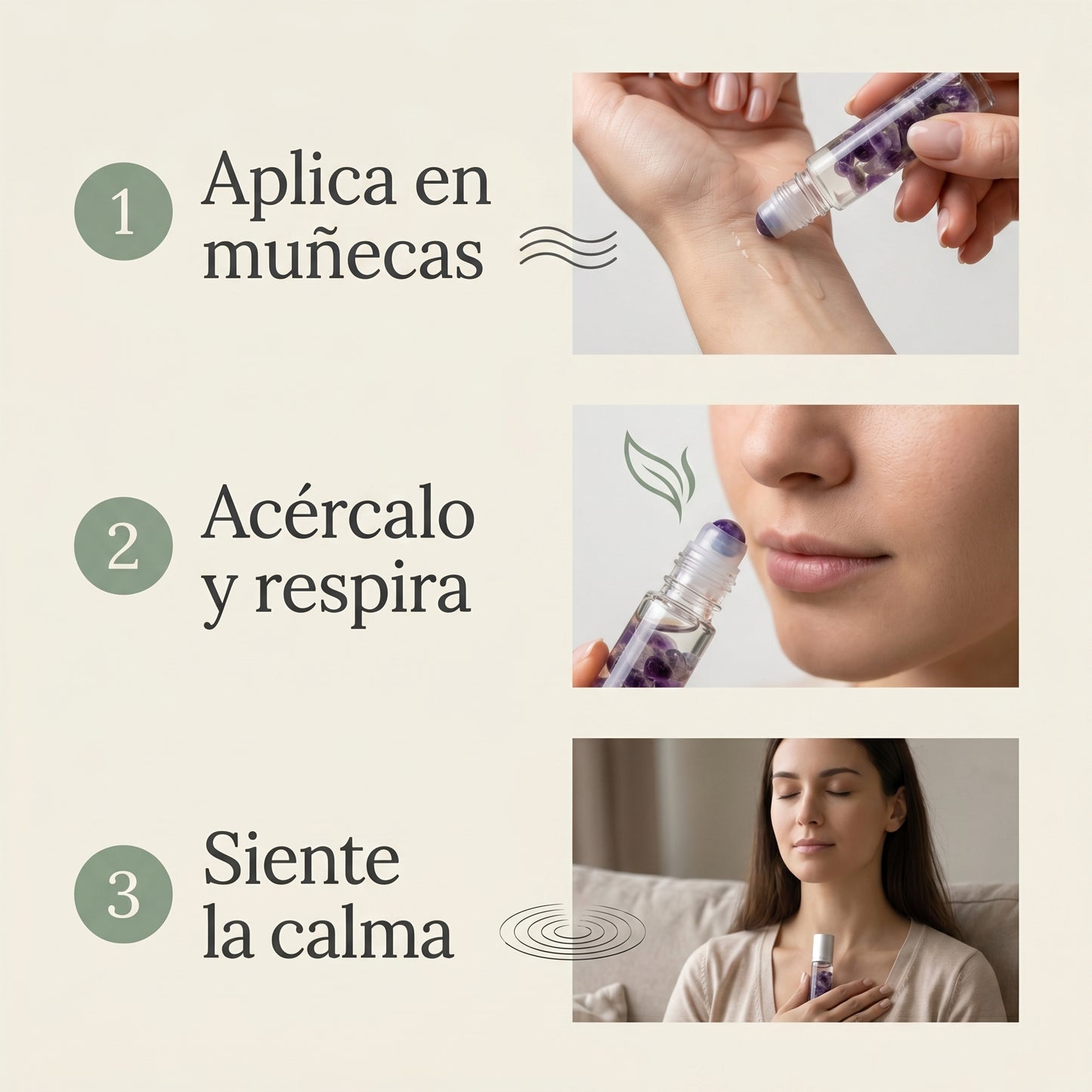 1 Aplica en muñecas

2 Acércalo y respira

3 Siente la calma